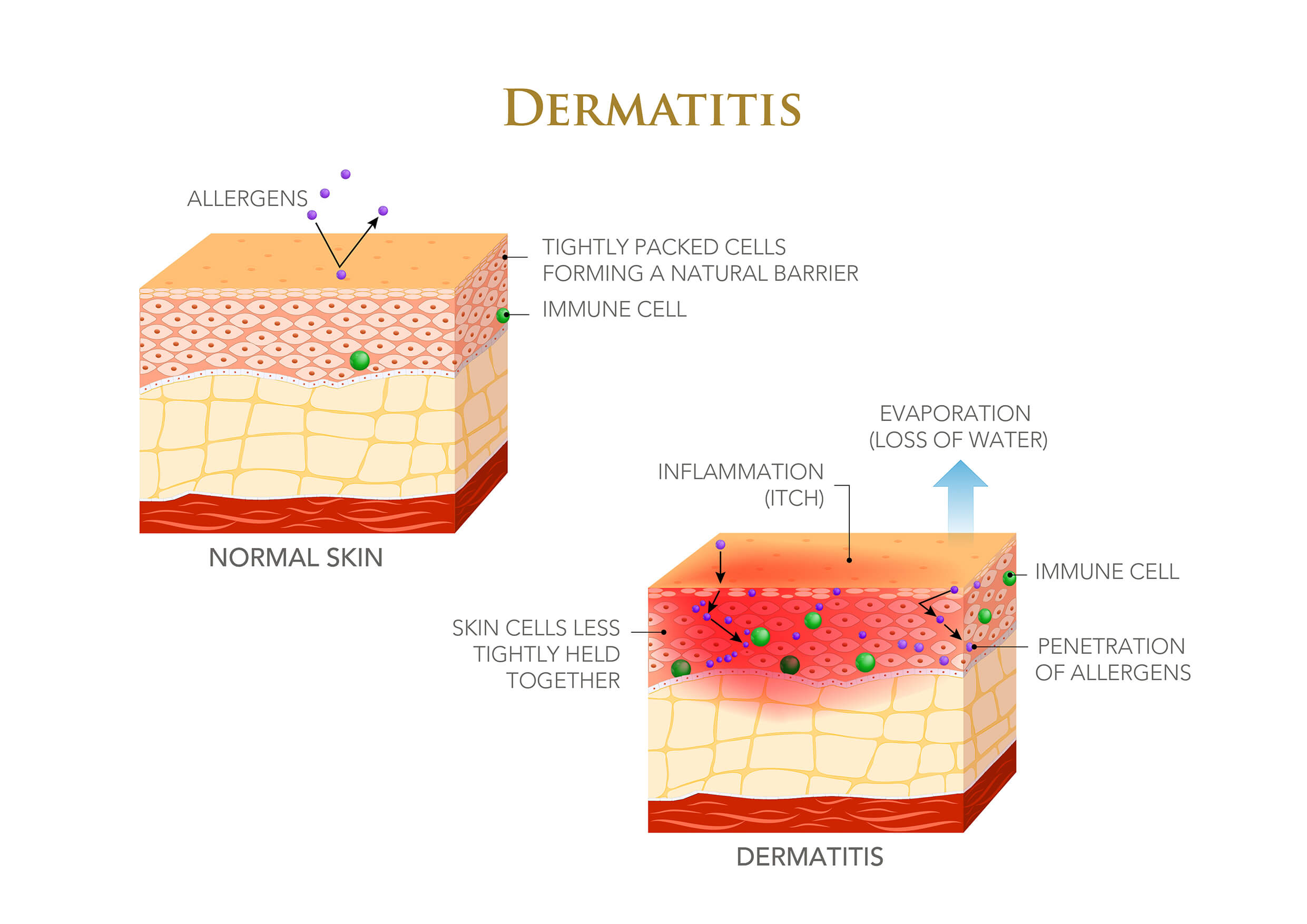 DERMATITIS

ALLERGENS

TIGHTLY PACKED CELLS FORMING A NATURAL BARRIER

IMMUNE CELL

NORMAL SKIN

EVAPORATION (LOSS OF WATER)

INFLAMMATION (ITCH)

IMMUNE CELL

SKIN CELLS LESS TIGHTLY HELD TOGETHER

PENETRATION OF ALLERGENS

DERMATITIS