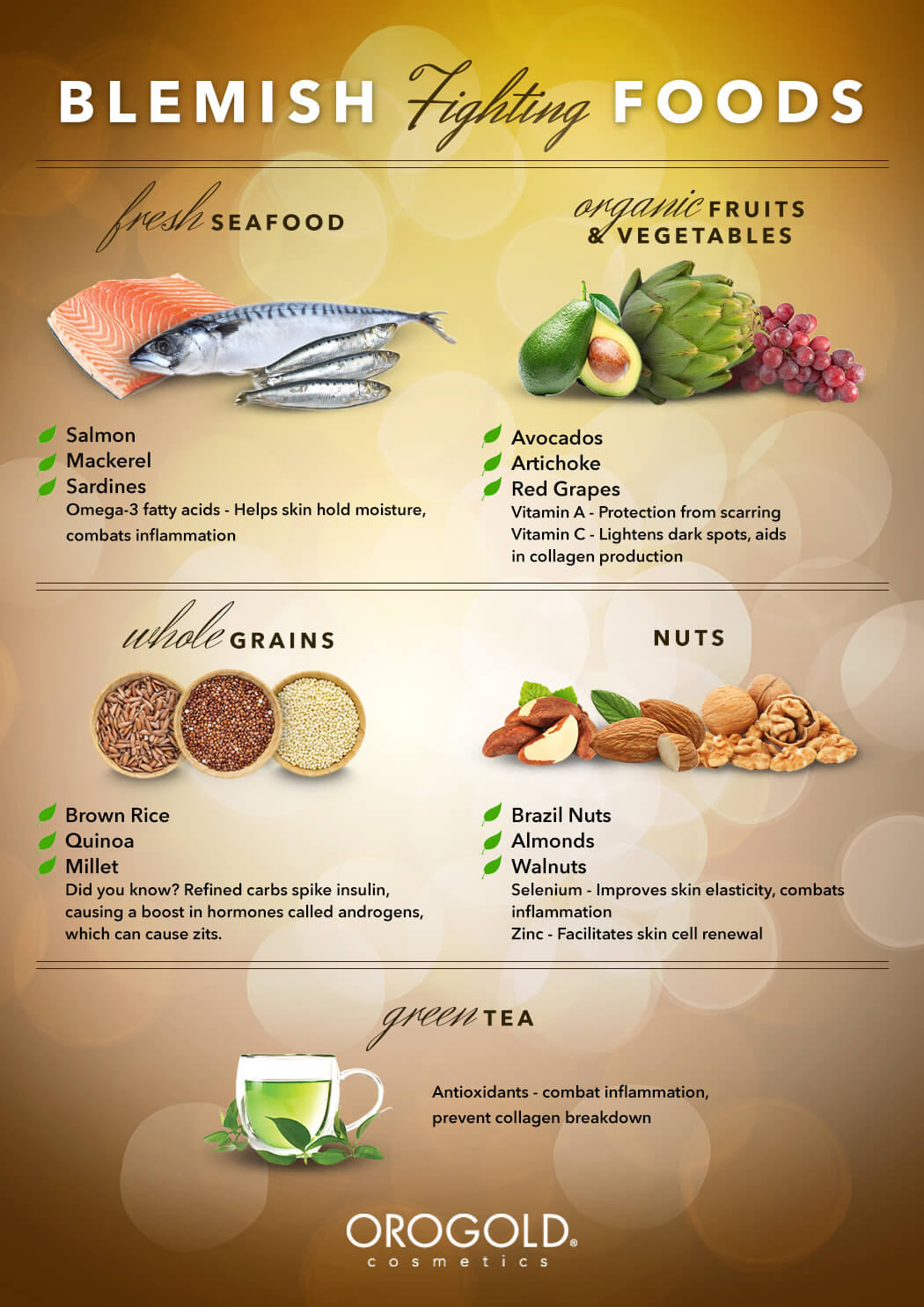 BLEMISH Fighting FOODS

fresh SEAFOOD

Salmon
Mackerel
Sardines
Omega-3 fatty acids - Helps skin hold moisture, combats inflammation

organic FRUITS & VEGETABLES

Avocados
Artichoke
Red Grapes
Vitamin A - Protection from scarring
Vitamin C - Lightens dark spots, aids in collagen production

whole GRAINS

Brown Rice
Quinoa
Millet
Did you know? Refined carbs spike insulin, causing a boost in hormones called androgens, which can cause zits.

NUTS

Brazil Nuts
Almonds
Walnuts
Selenium - Improves skin elasticity, combats inflammation
Zinc - Facilitates skin cell renewal

green TEA

Antioxidants - combat inflammation, prevent collagen breakdown

OROGOLD®
cosmetics