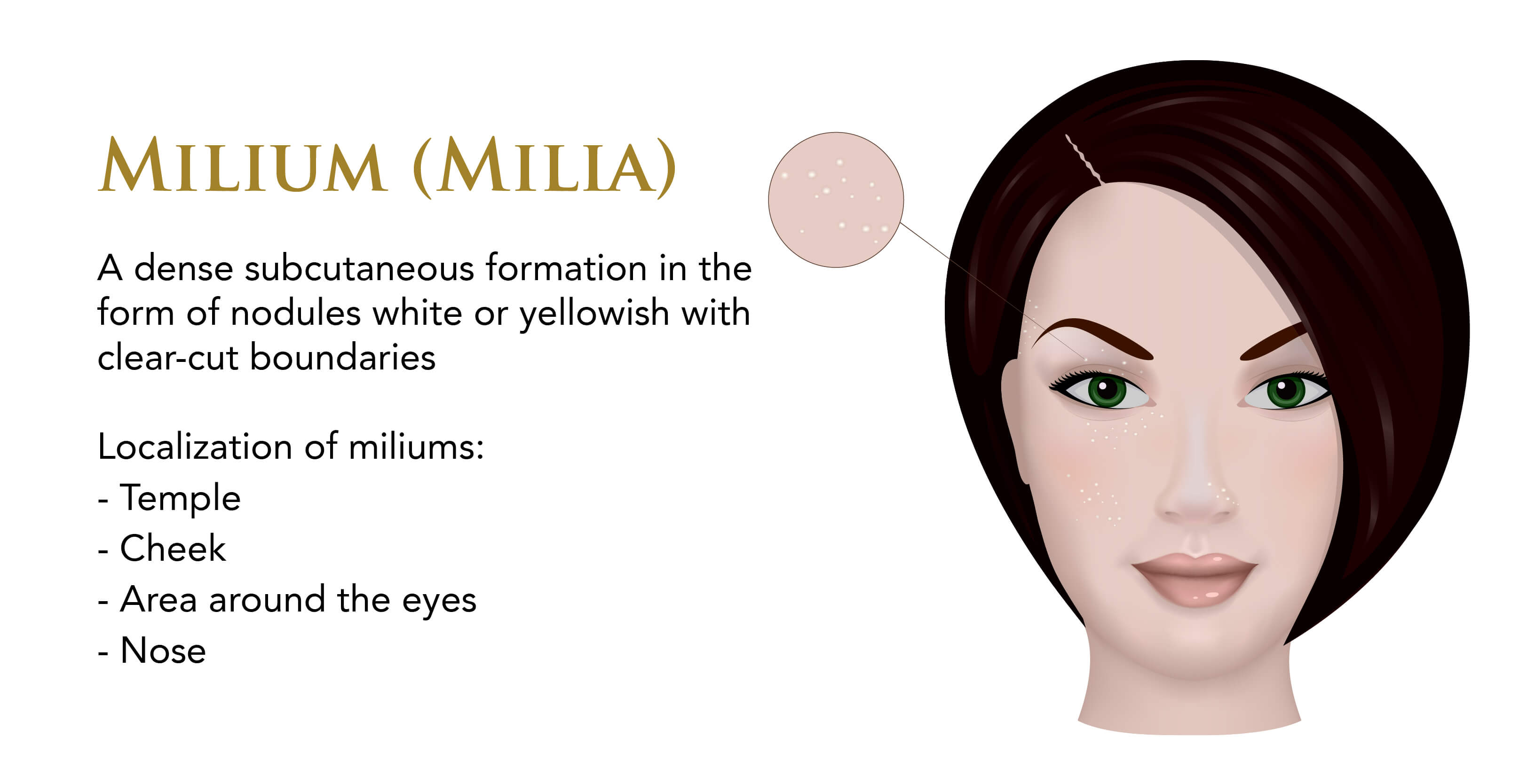 MILIUM (MILIA)

A dense subcutaneous formation in the form of nodules white or yellowish with clear-cut boundaries

Localization of miliums:
- Temple
- Cheek
- Area around the eyes
- Nose