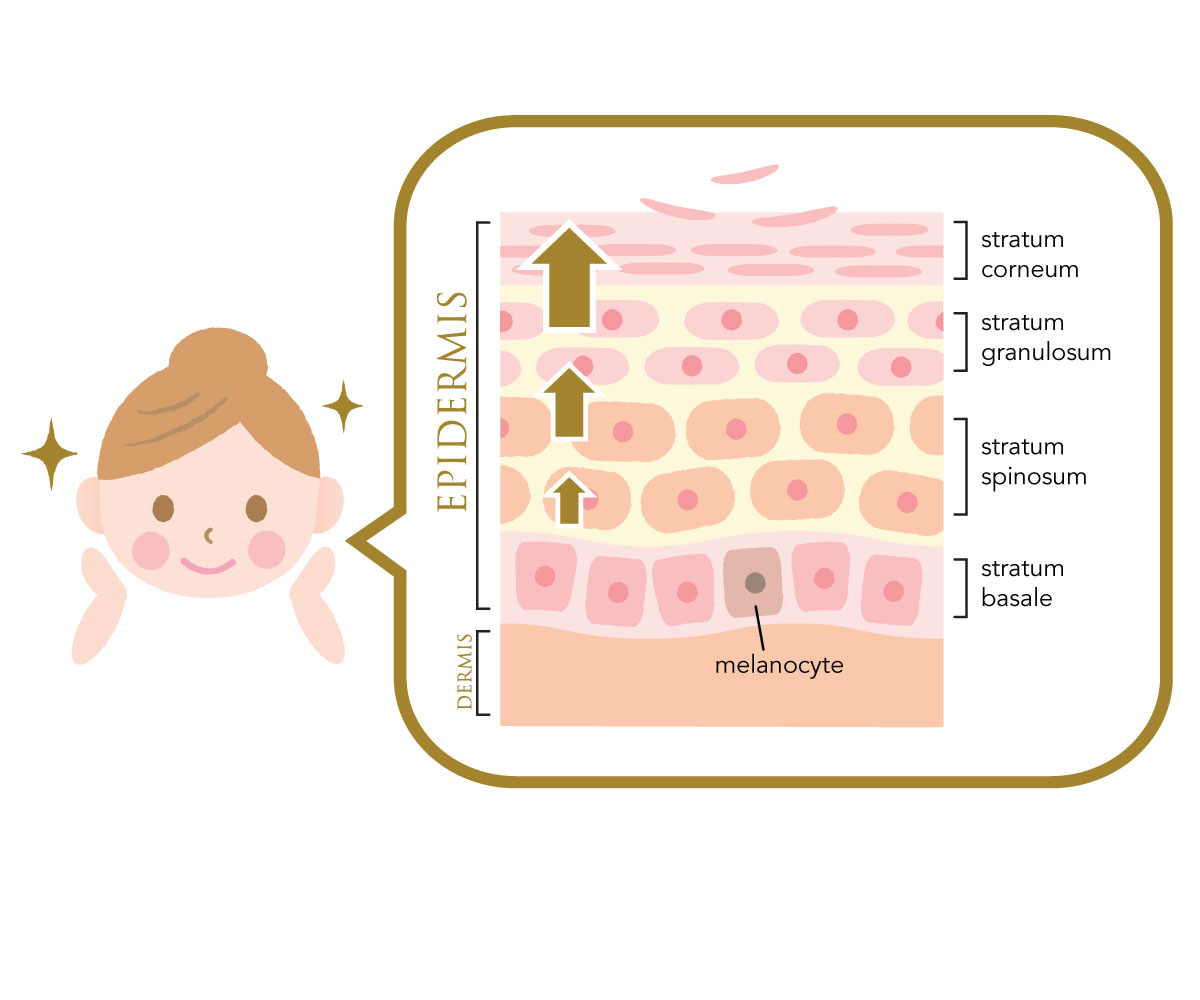 EPIDERMIS

DERMIS

stratum corneum

stratum granulosum

stratum spinosum

stratum basale

melanocyte