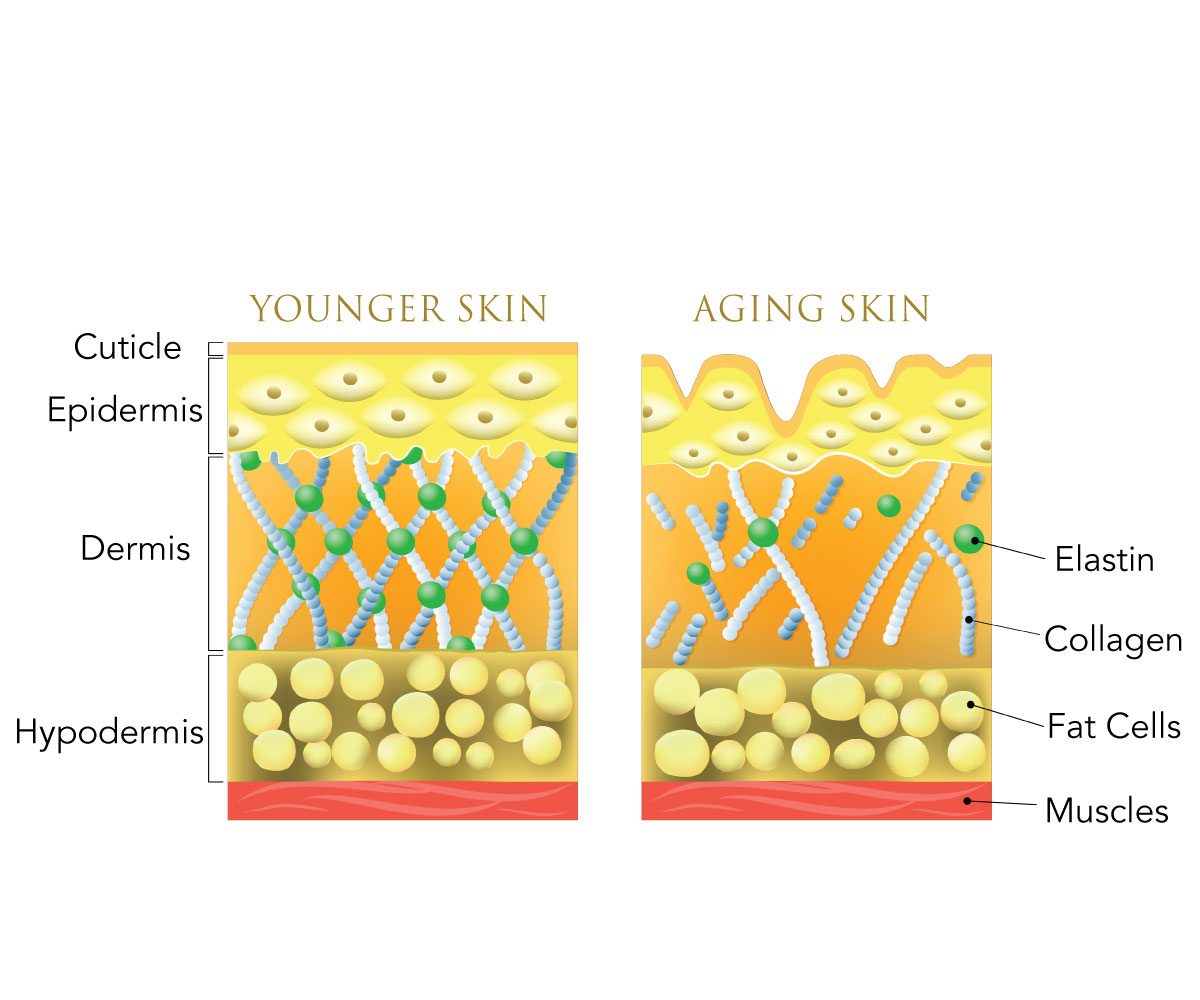 YOUNGER SKIN

AGING SKIN

Cuticle

Epidermis

Dermis

Hypodermis

Elastin

Collagen

Fat Cells

Muscles