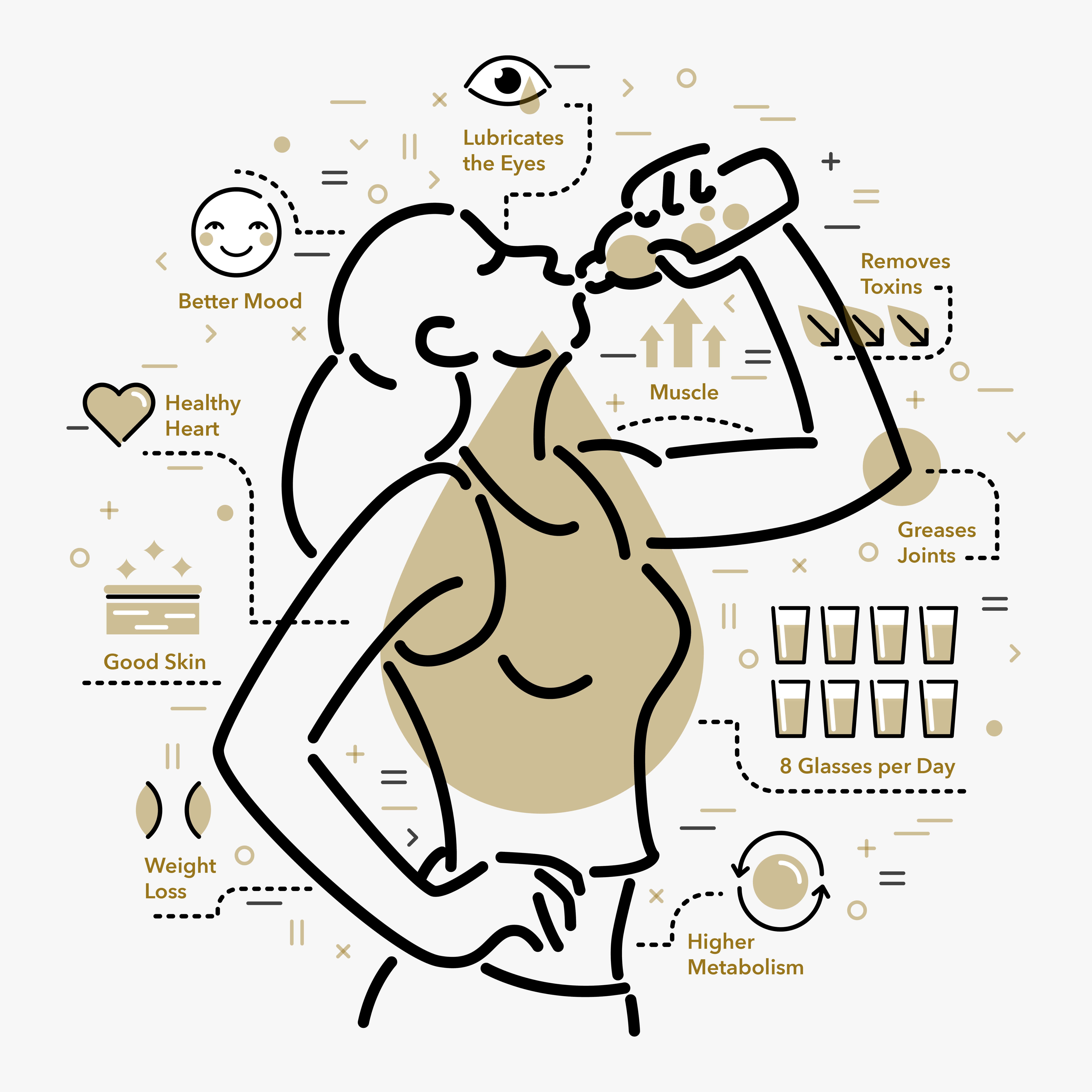 Lubricates the Eyes

Better Mood

Removes Toxins

Muscle

Healthy Heart

Greases Joints

Good Skin

8 Glasses per Day

Weight Loss

Higher Metabolism