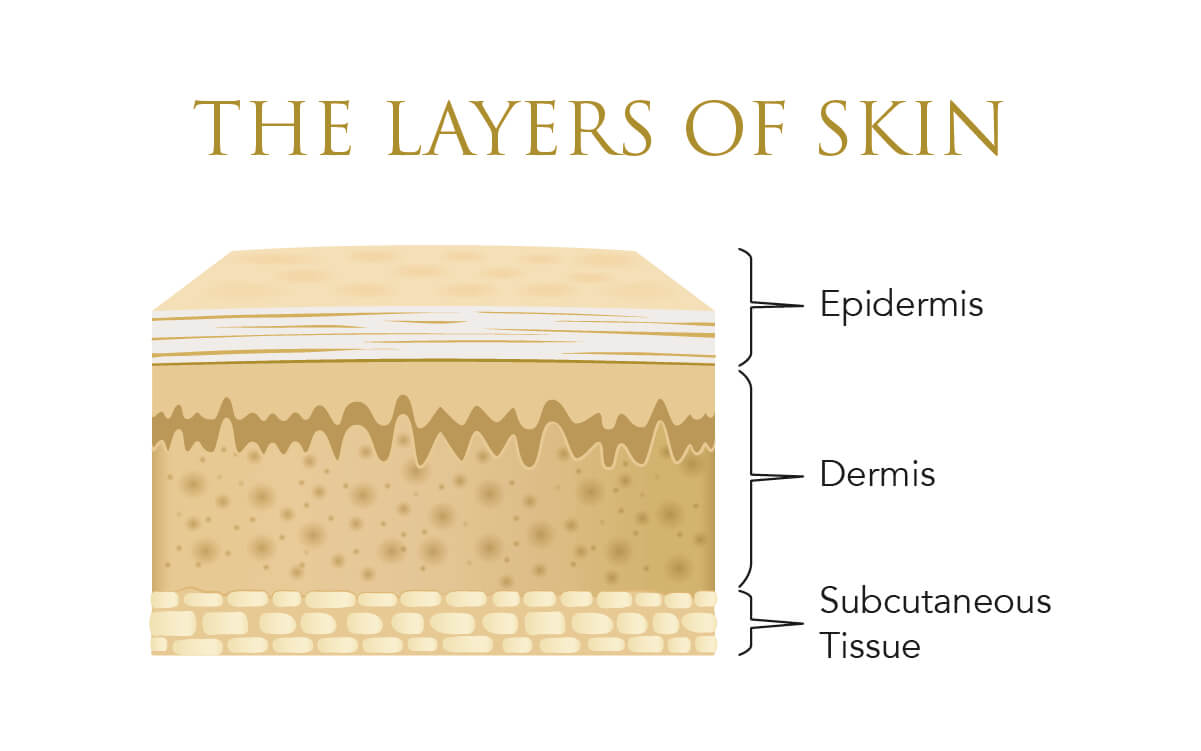 THE LAYERS OF SKIN

Epidermis

Dermis

Subcutaneous Tissue