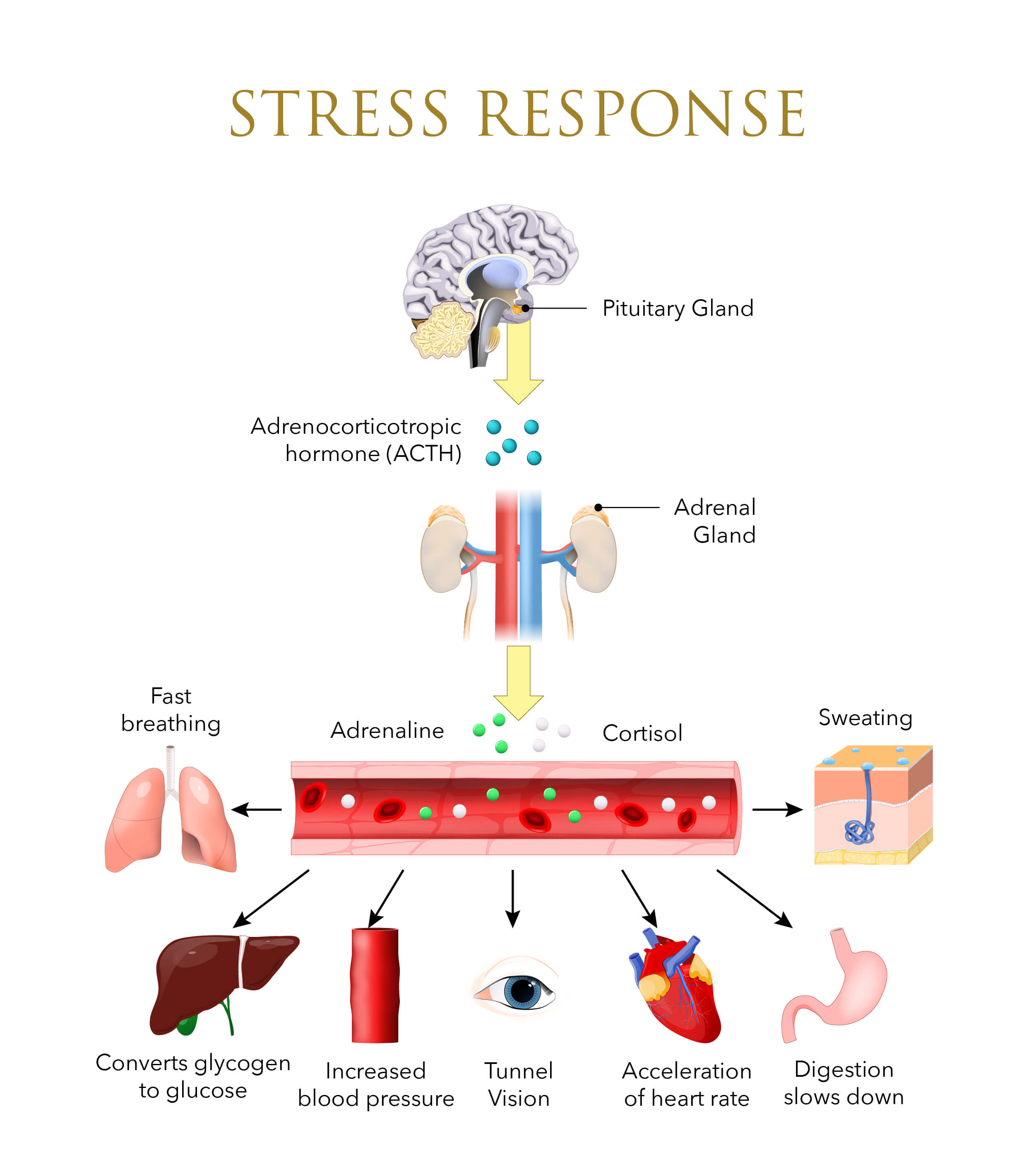 STRESS RESPONSE

Pituitary Gland

Adrenocorticotropic hormone (ACTH)

Adrenal Gland

Fast breathing

Adrenaline

Cortisol

Sweating

Converts glycogen to glucose

Increased blood pressure

Tunnel Vision

Acceleration of heart rate

Digestion slows down