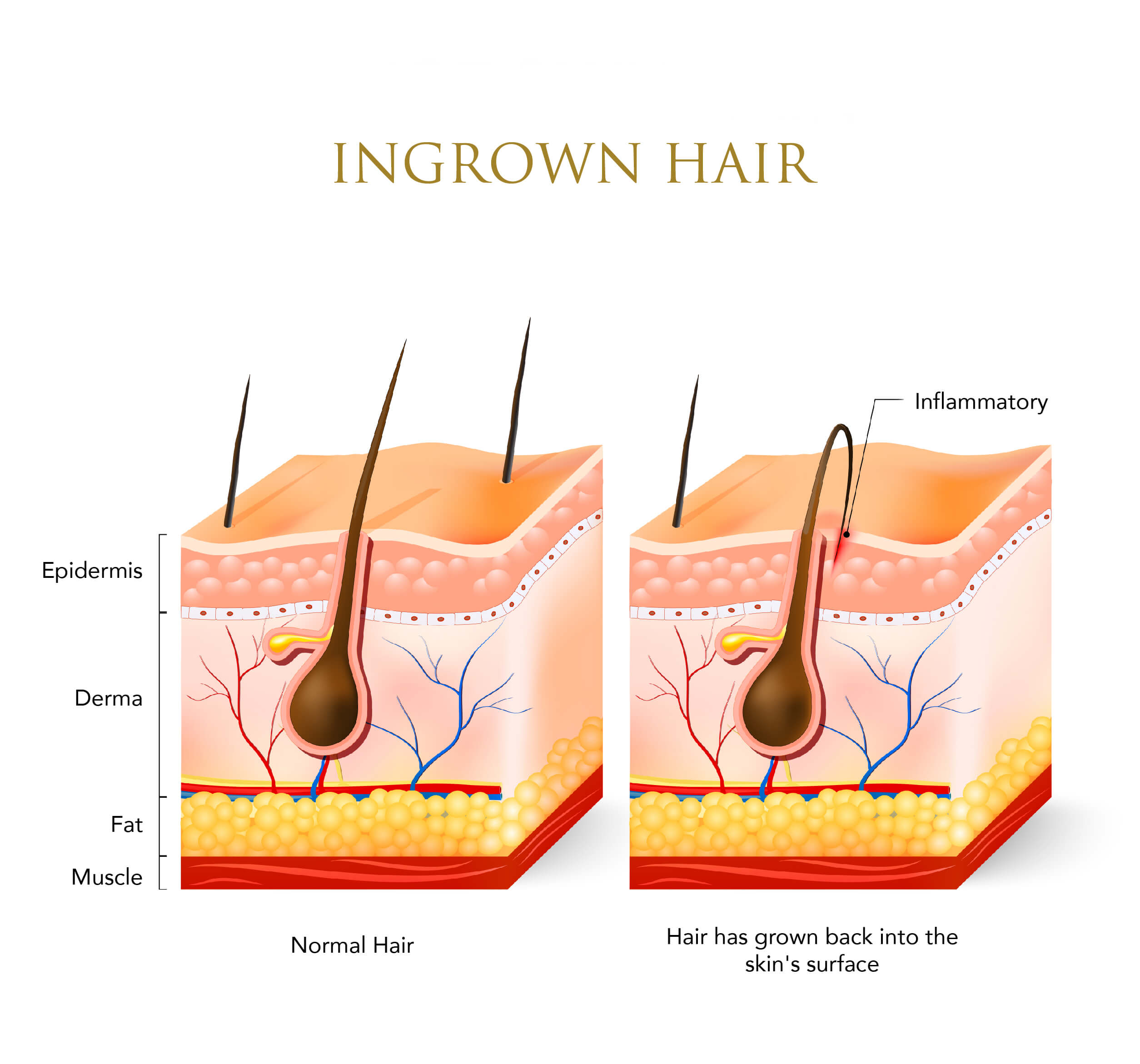 INGROWN HAIR

Inflammatory

Epidermis

Derma

Fat

Muscle

Normal Hair

Hair has grown back into the skin's surface